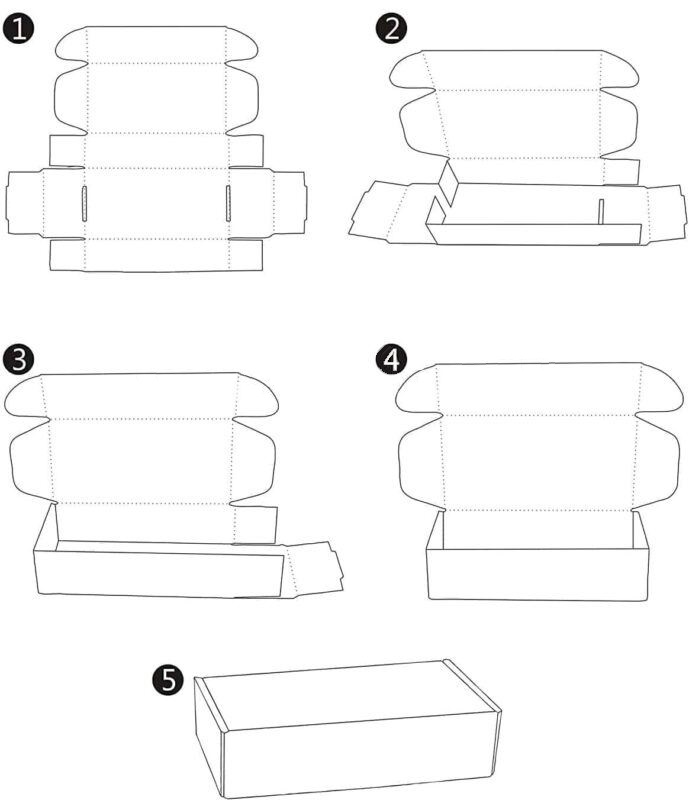 1

2

3

4

5